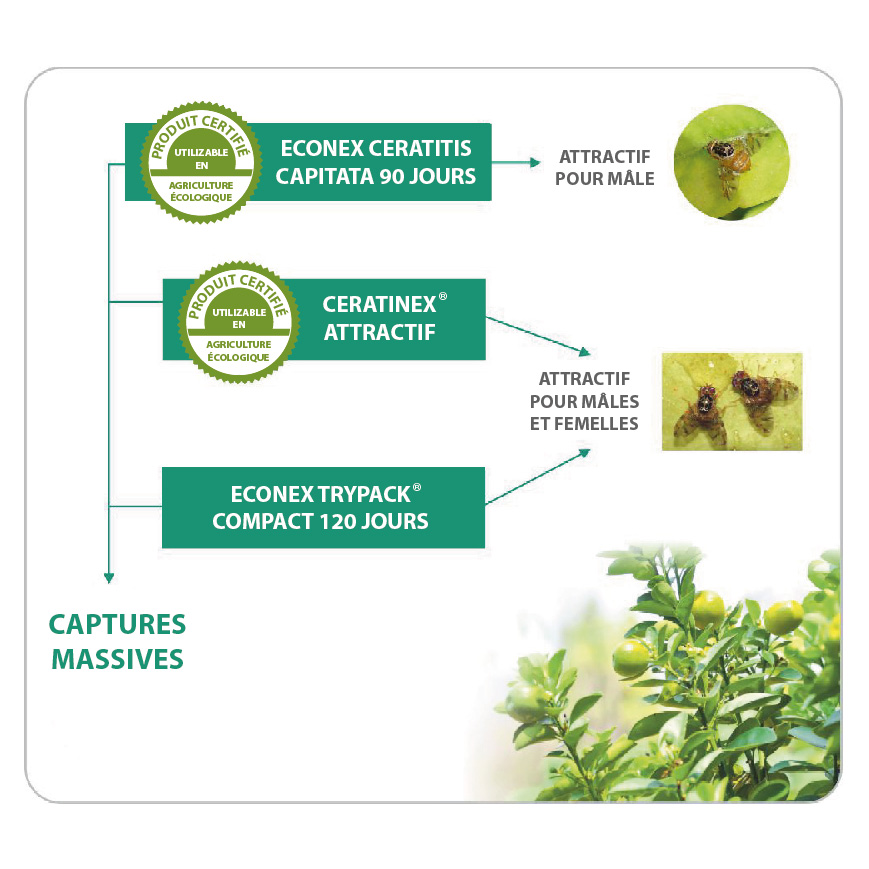 PRODUIT CERTIFIÉ
UTILIZABLE EN
AGRICULTURE ÉCOLOGIQUE

ECONEX CERATITIS CAPITATA 90 JOURS

ATTRACTIF POUR MÂLE

PRODUIT CERTIFIÉ
UTILIZABLE EN
AGRICULTURE ÉCOLOGIQUE

CERATINEX® ATTRACTIF

ATTRACTIF POUR MÂLES ET FEMELLES

ECONEX TRYPACK® COMPACT 120 JOURS

CAPTURES MASSIVES